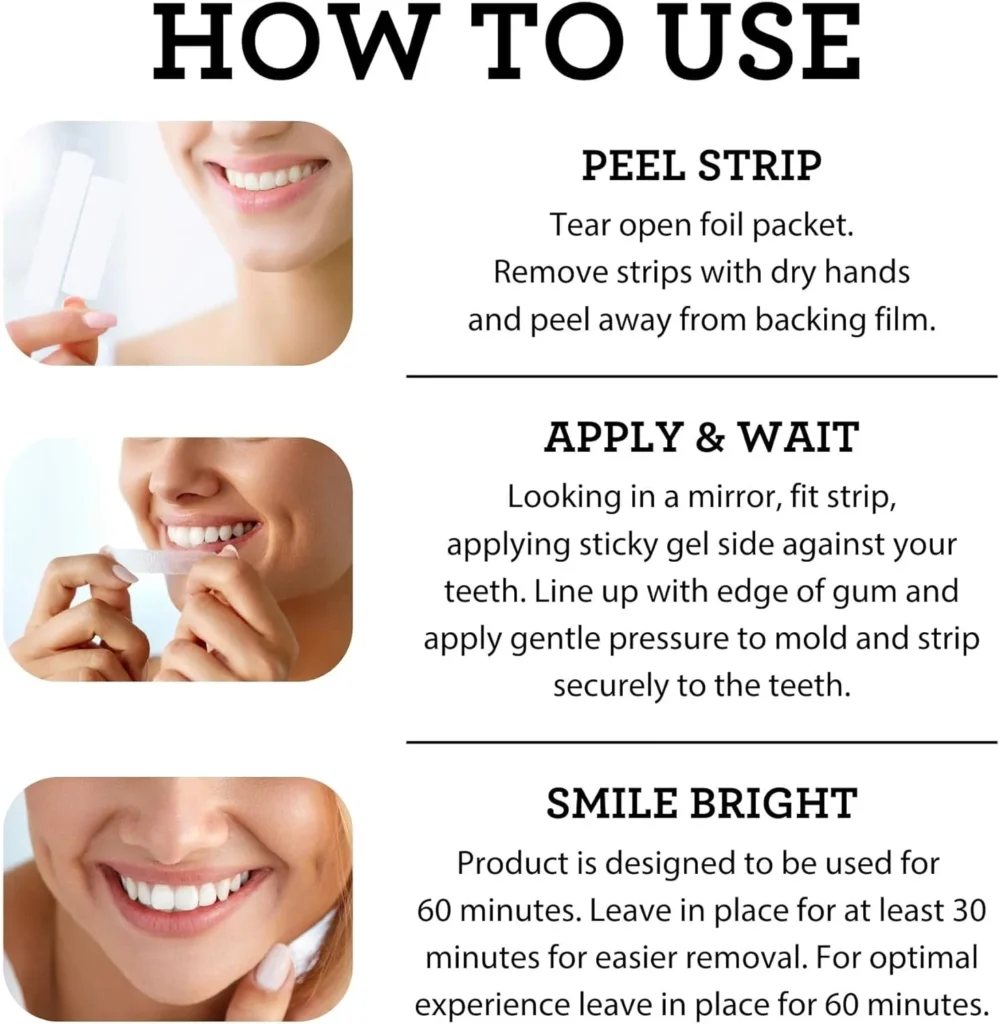 HOW TO USE

PEEL STRIP

Tear open foil packet. Remove strips with dry hands and peel away from backing film.

APPLY & WAIT

Looking in a mirror, fit strip, applying sticky gel side against your teeth. Line up with edge of gum and apply gentle pressure to mold and strip securely to the teeth.

SMILE BRIGHT

Product is designed to be used for 60 minutes. Leave in place for at least 30 minutes for easier removal. For optimal experience leave in place for 60 minutes.